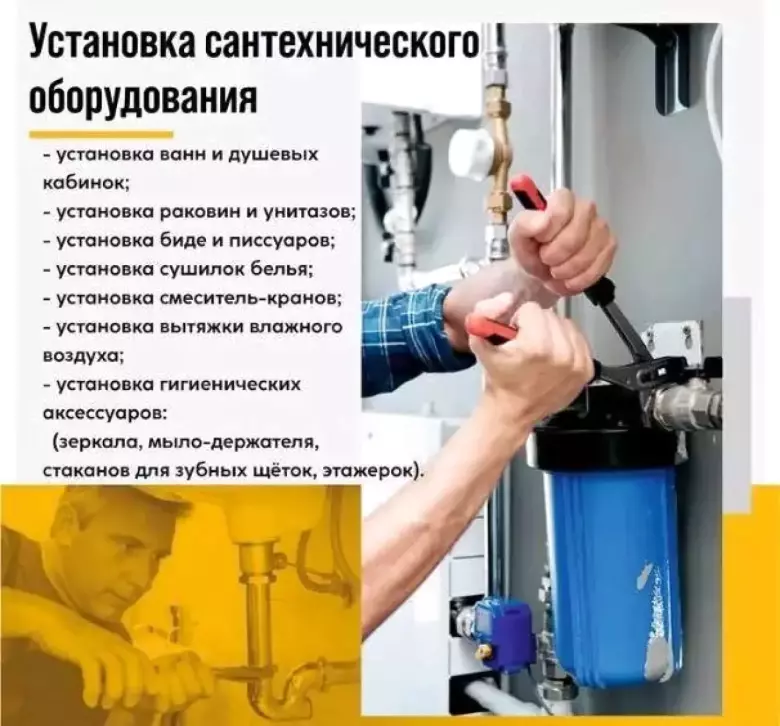 Установка сантехнического оборудования

- установка ванн и душевых кабинок;
- установка раковин и унитазов;
- установка биде и писсуаров;
- установка сушилок белья;
- установка смеситель-кранов;
- установка вытяжки влажного воздуха;
- установка гигиенических аксессуаров:
(зеркала, мыло-держателя, стаканов для зубных щёток, этажерок).