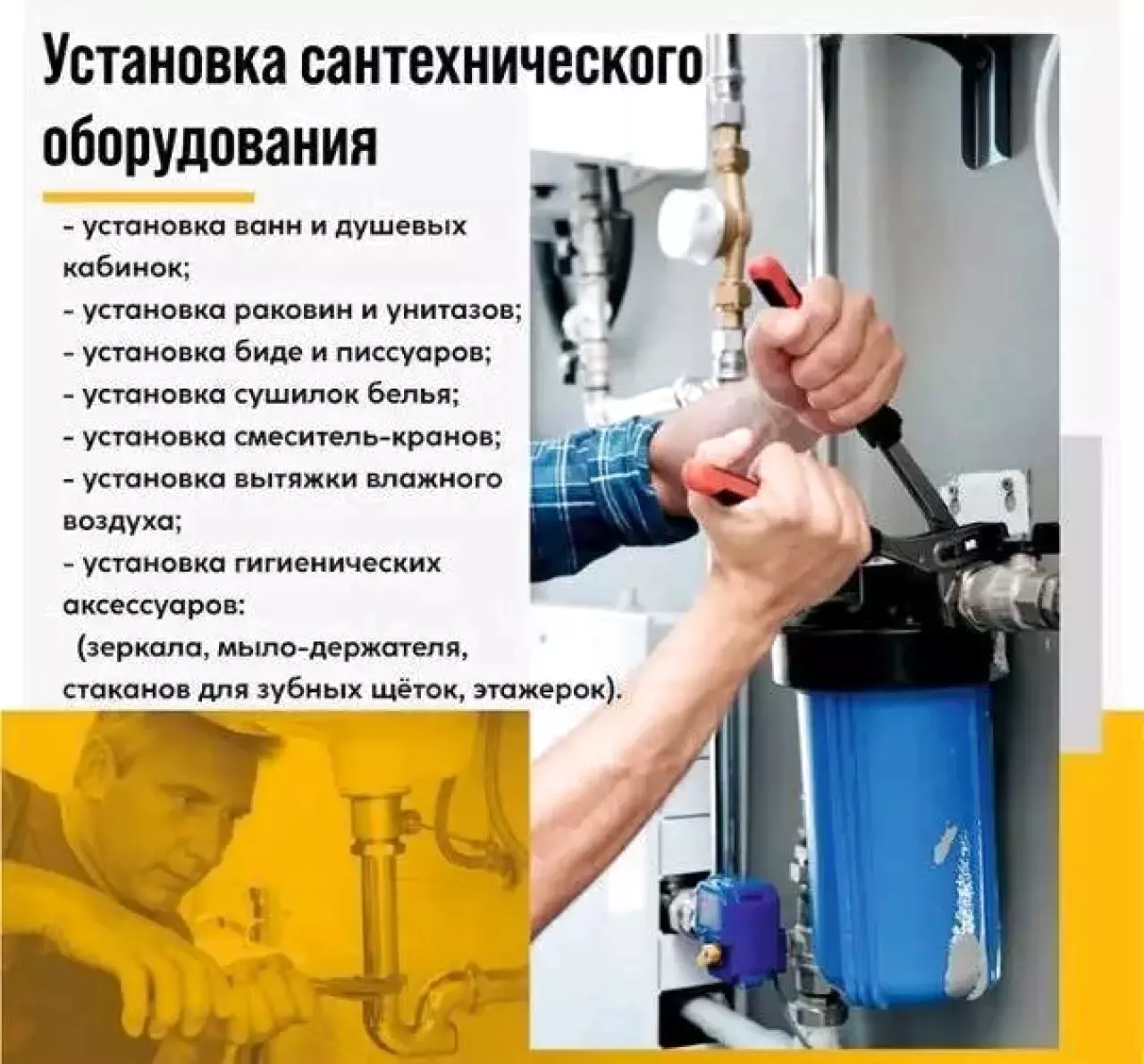 Установка сантехнического оборудования

- установка ванн и душевых кабинок;
- установка раковин и унитазов;
- установка биде и писсуаров;
- установка сушилок белья;
- установка смеситель-кранов;
- установка вытяжки влажного воздуха;
- установка гигиенических аксессуаров:
(зеркала, мыло-держателя, стаканов для зубных щёток, этажерок).