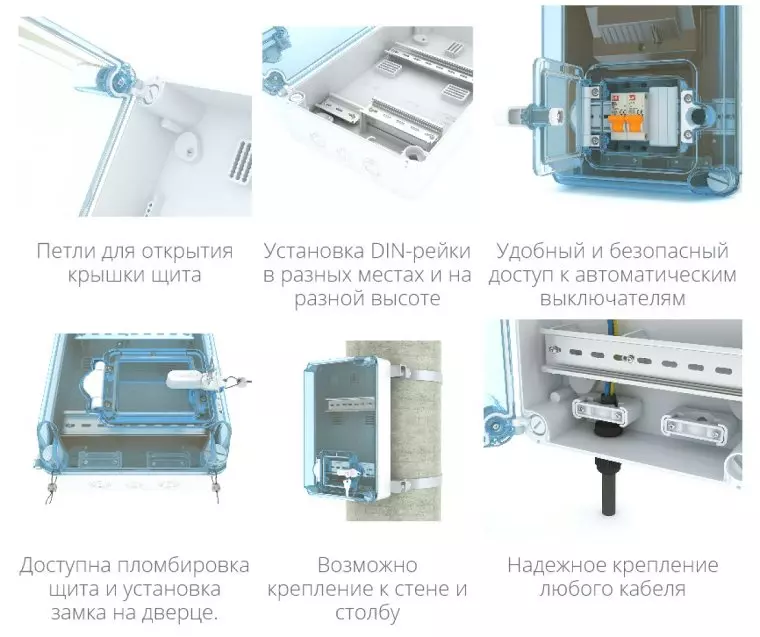 Петли для открытия крышки щита

Установка DIN-рейки в разных местах и на разной высоте

Удобный и безопасный доступ к автоматическим выключателям

Доступна пломбировка щита и установка замка на дверце.

Возможно крепление к стене и столбу

Надежное крепление любого кабеля